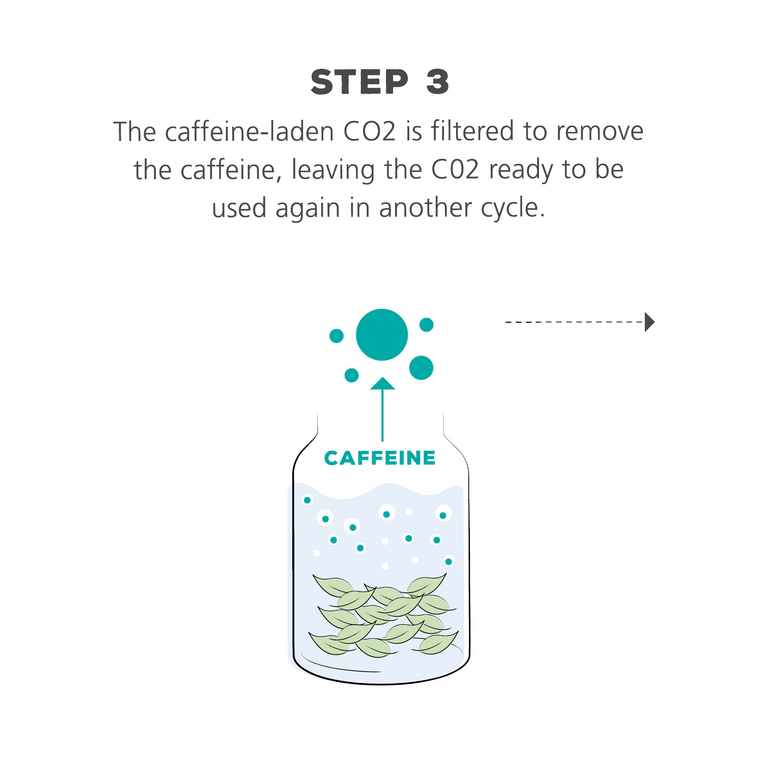 STEP 3

The caffeine-laden CO2 is filtered to remove the caffeine, leaving the C02 ready to be used again in another cycle.

CAFFEINE