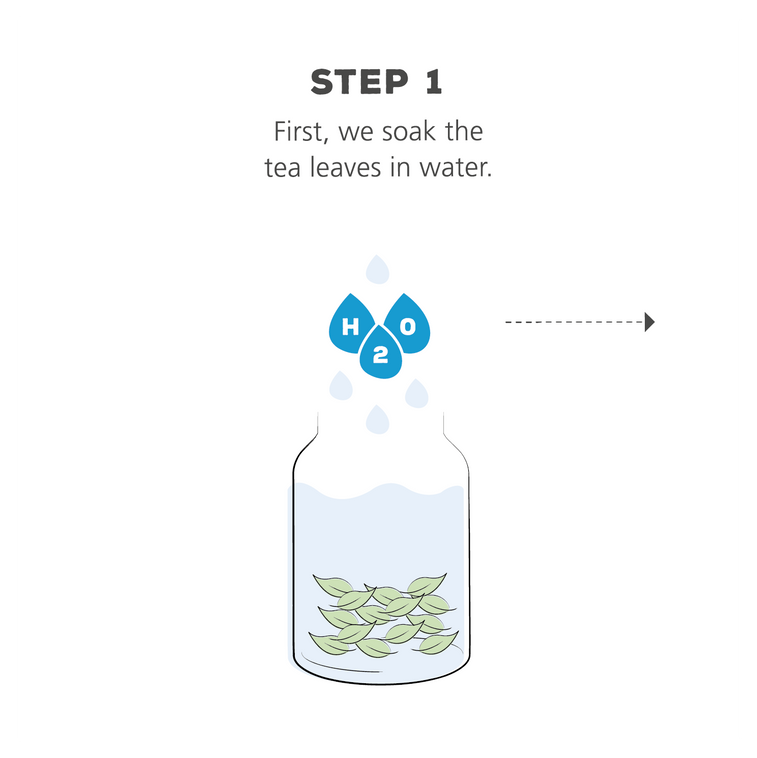 STEP 1

First, we soak the tea leaves in water.

H 2 O